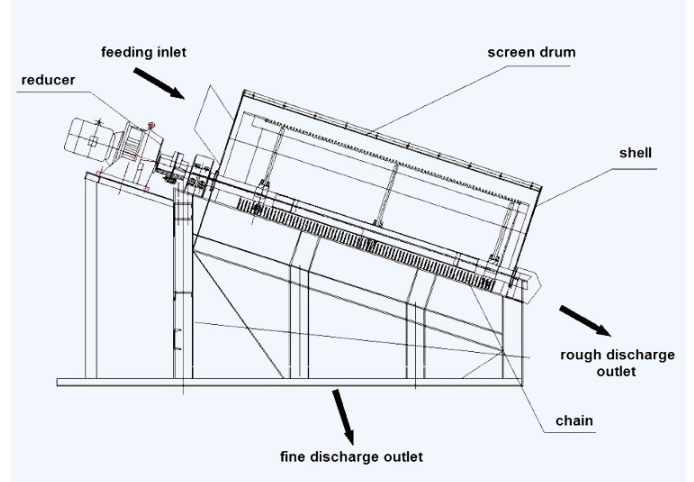 feeding inlet

screen drum

reducer

shell

rough discharge outlet

chain

fine discharge outlet